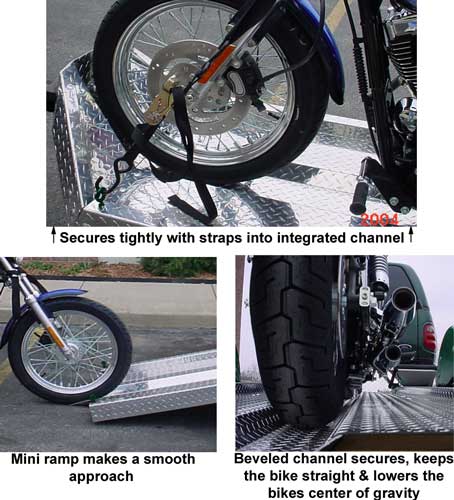 2004

↑ Secures tightly with straps into integrated channel ↑

Mini ramp makes a smooth approach

Beveled channel secures, keeps the bike straight & lowers the bikes center of gravity